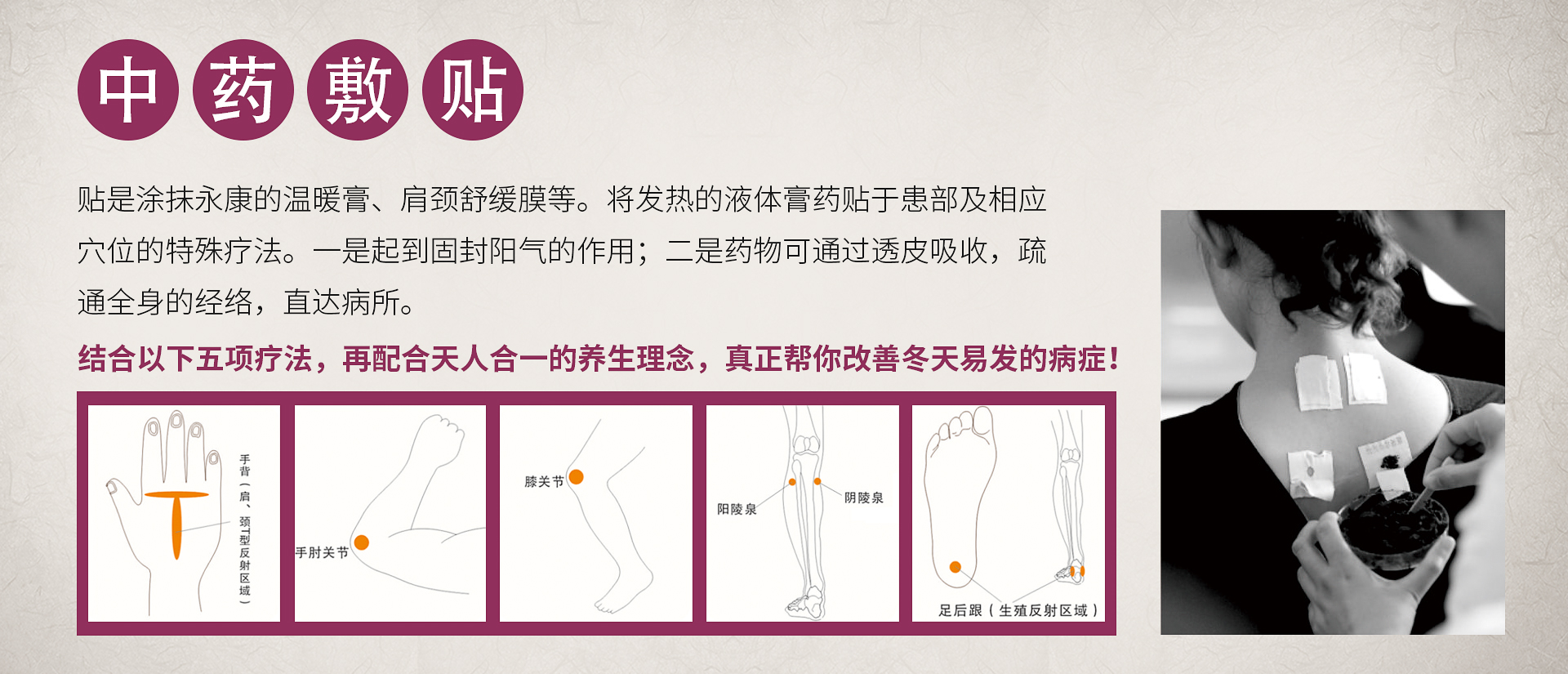 中药敷贴

贴是涂抹永康的温暖膏、肩颈舒缓膜等。将发热的液体膏药贴于患部及相应穴位的特殊疗法。一是起到固封阳气的作用；二是药物可通过透皮吸收，疏通全身的经络，直达病所。

结合以下五项疗法，再配合天人合一的养生理念，真正帮你改善冬天易发的病症！

手背（肩、颈T型反射区域）

手肘关节

膝关节

阳陵泉

阴陵泉

足后跟（生殖反射区域）